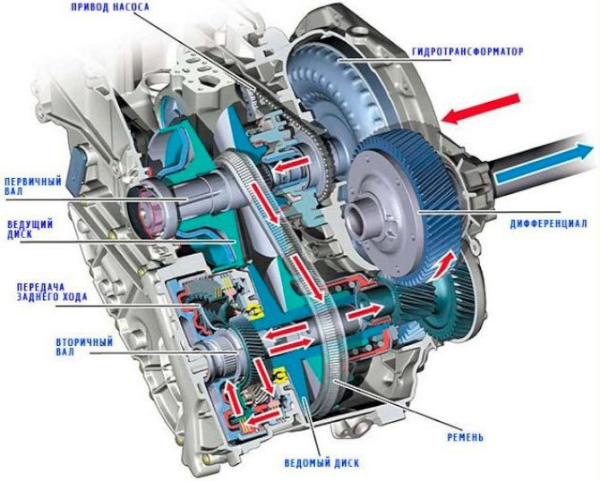 ПРИВОД НАСОСА

ГИДРОТРАНСФОРМАТОР

ПЕРВИЧНЫЙ ВАЛ

ВЕДУЩИЙ ДИСК

ДИФФЕРЕНЦИАЛ

ПЕРЕДАЧА ЗАДНЕГО ХОДА

ВТОРИЧНЫЙ ВАЛ

РЕМЕНЬ

ВЕДОМЫЙ ДИСК